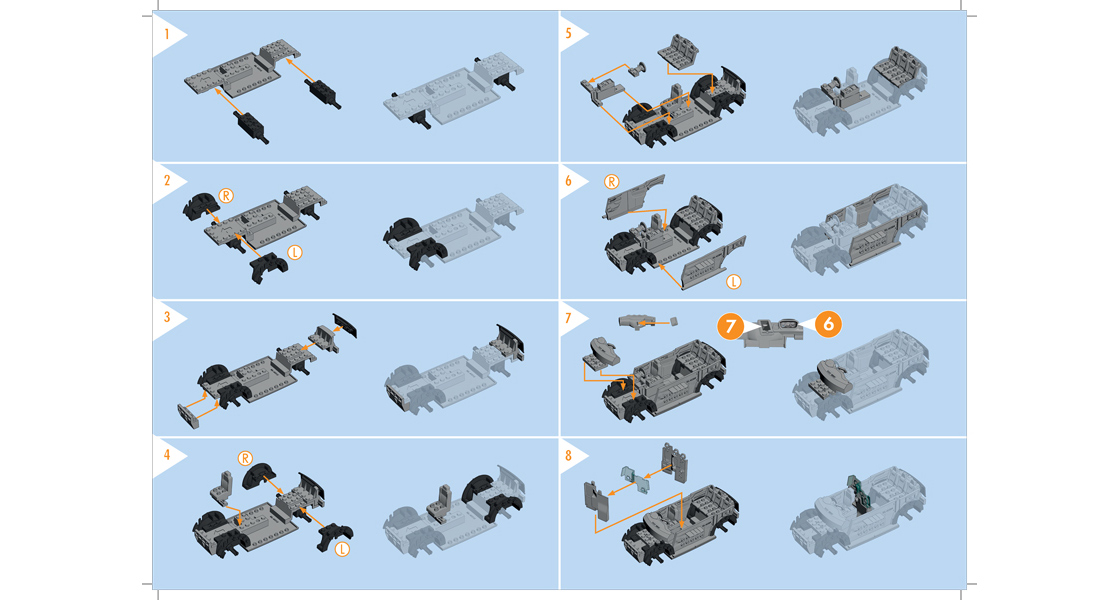 1

2

R

L

3

4

R

L

5

6

R

L

7

7

6

8