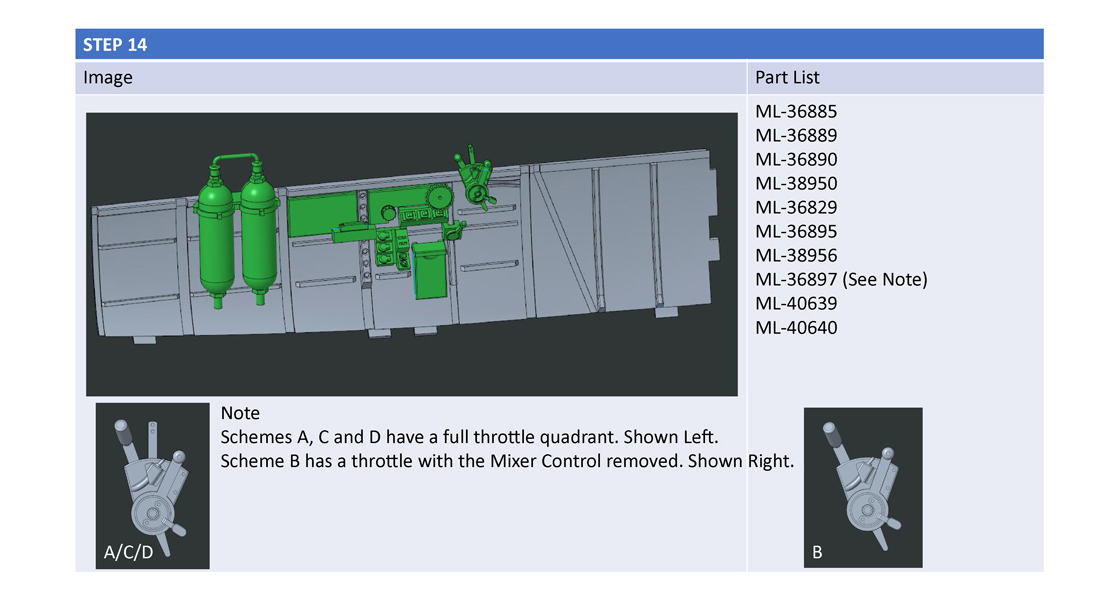 STEP 14

| Image | Part List |
|---|---|
| | ML-36885<br>ML-36889<br>ML-36890<br>ML-38950<br>ML-36829<br>ML-36895<br>ML-38956<br>ML-36897 (See Note)<br>ML-40639<br>ML-40640 |

Note
Schemes A, C and D have a full throttle quadrant. Shown Left.
Scheme B has a throttle with the Mixer Control removed. Shown Right.

A/C/D

B